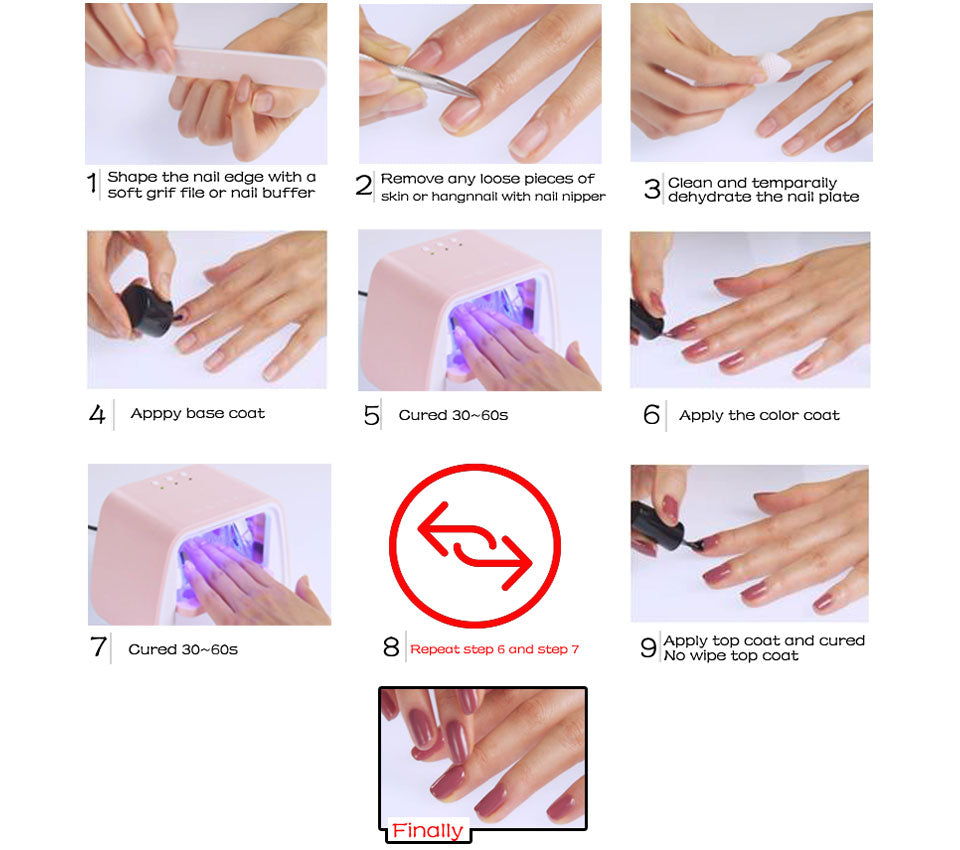 1 Shape the nail edge with a soft grif file or nail buffer

2 Remove any loose pieces of skin or hangnnail with nail nipper

3 Clean and temparaily dehydrate the nail plate

4 Apppy base coat

5 Cured 30~60s

6 Apply the color coat

7 Cured 30~60s

8 Repeat step 6 and step 7

9 Apply top coat and cured No wipe top coat

Finally